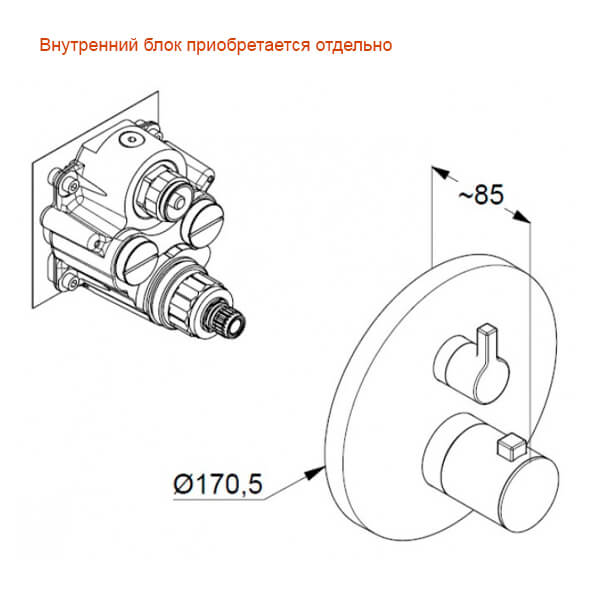 Внутренний блок приобретается отдельно

~85

Ø170,5