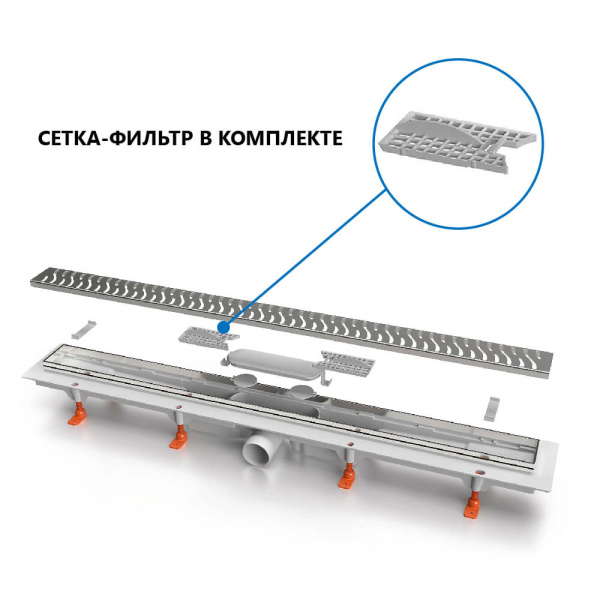 СЕТКА-ФИЛЬТР В КОМПЛЕКТЕ